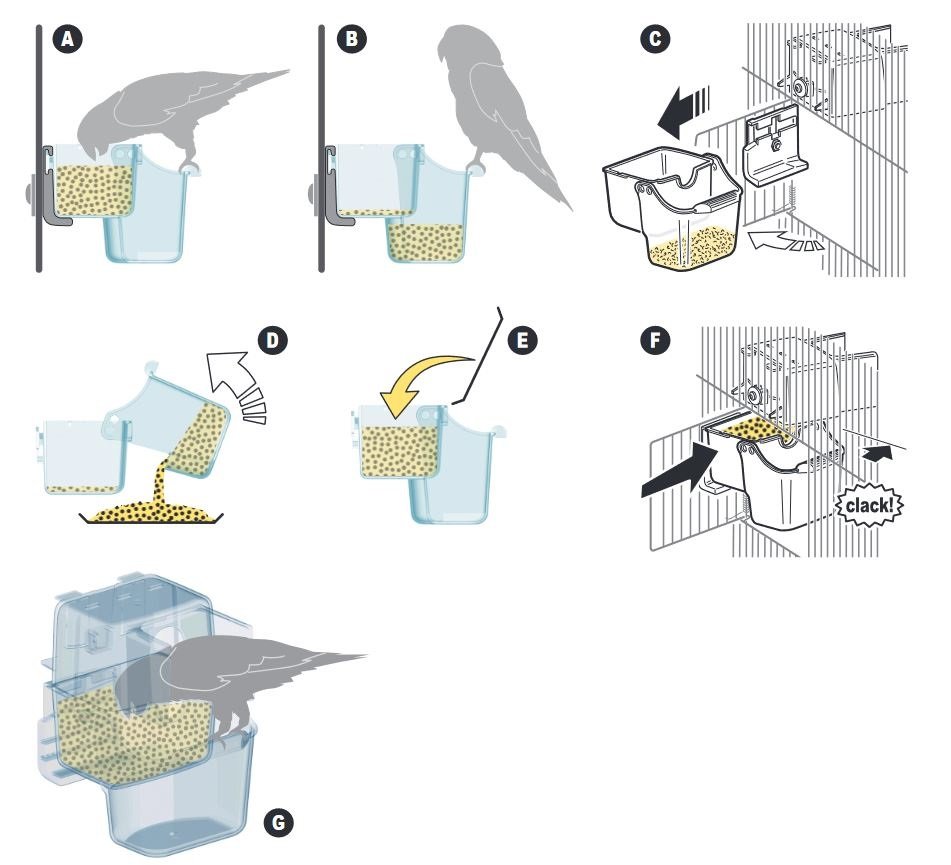 A

B

C

D

E

F

clack!

G