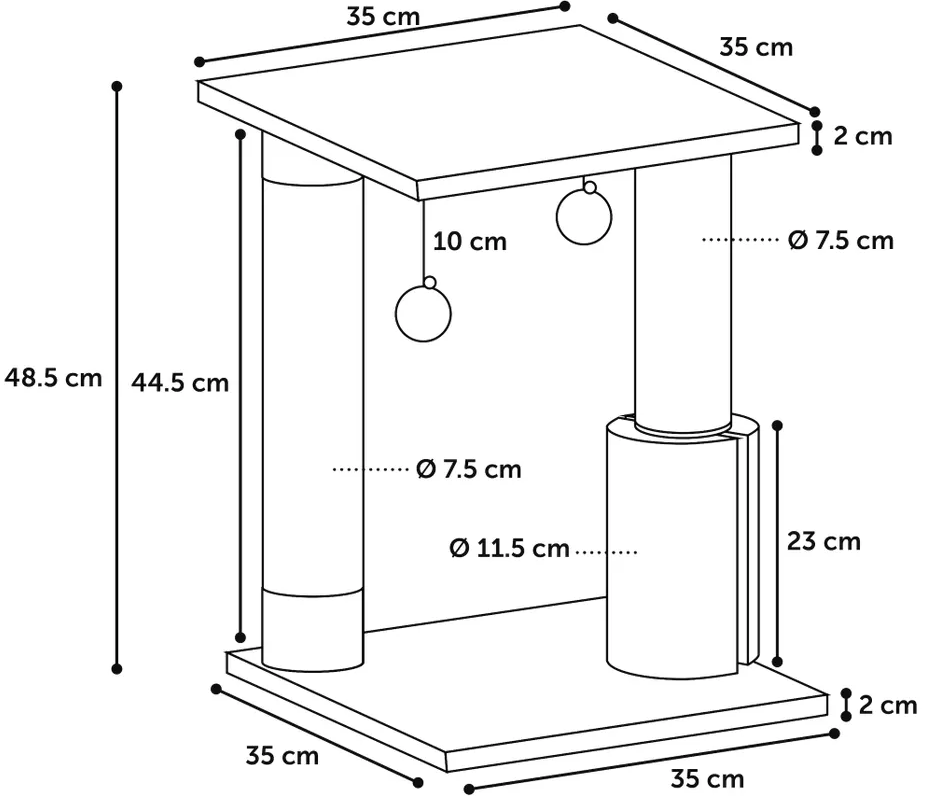 35 cm

35 cm

2 cm

10 cm

Ø 7.5 cm

48.5 cm

44.5 cm

Ø 7.5 cm

Ø 11.5 cm

23 cm

2 cm

35 cm

35 cm