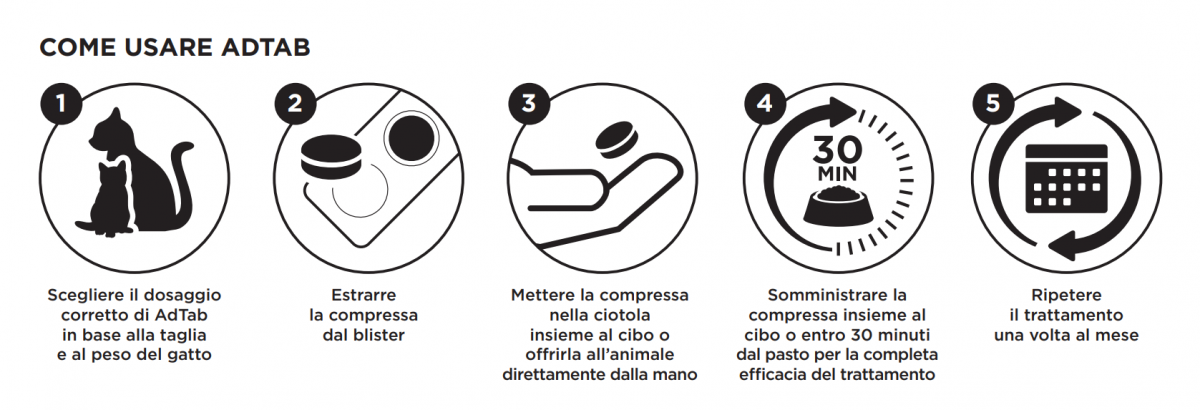 COME USARE ADTAB

1

Scegliere il dosaggio corretto di AdTab in base alla taglia e al peso del gatto

2

Estrarre la compressa dal blister

3

Mettere la compressa nella ciotola insieme al cibo o offrirla all'animale direttamente dalla mano

4

30 MIN

Somministrare la compressa insieme al cibo o entro 30 minuti dal pasto per la completa efficacia del trattamento

5

Ripetere il trattamento una volta al mese